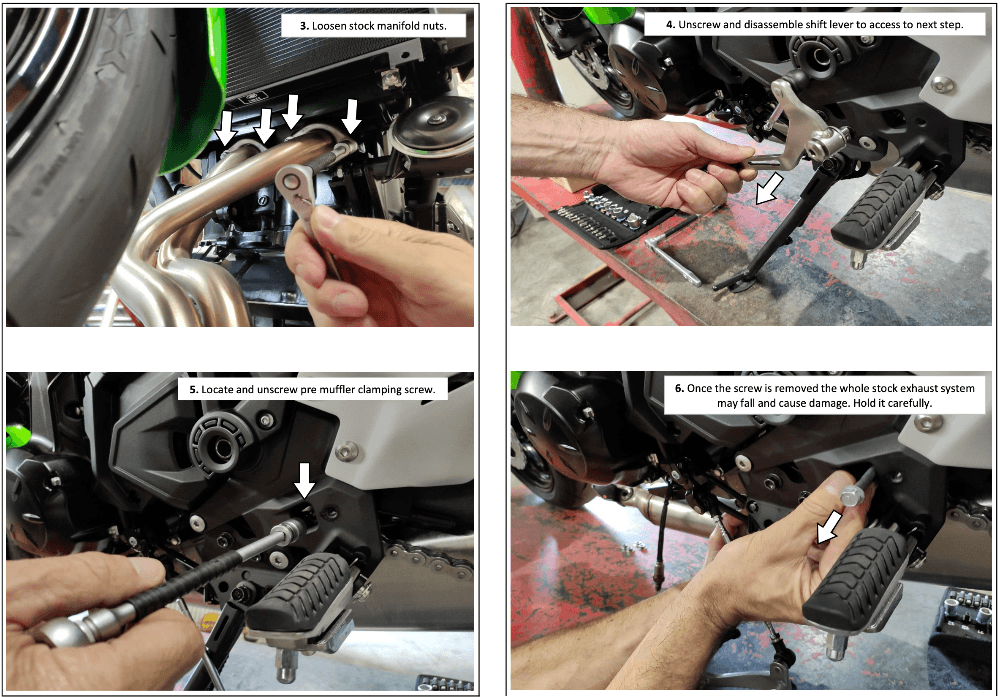 3. Loosen stock manifold nuts.

4. Unscrew and disassemble shift lever to access to next step.

5. Locate and unscrew pre muffler clamping screw.

6. Once the screw is removed the whole stock exhaust system may fall and cause damage. Hold it carefully.