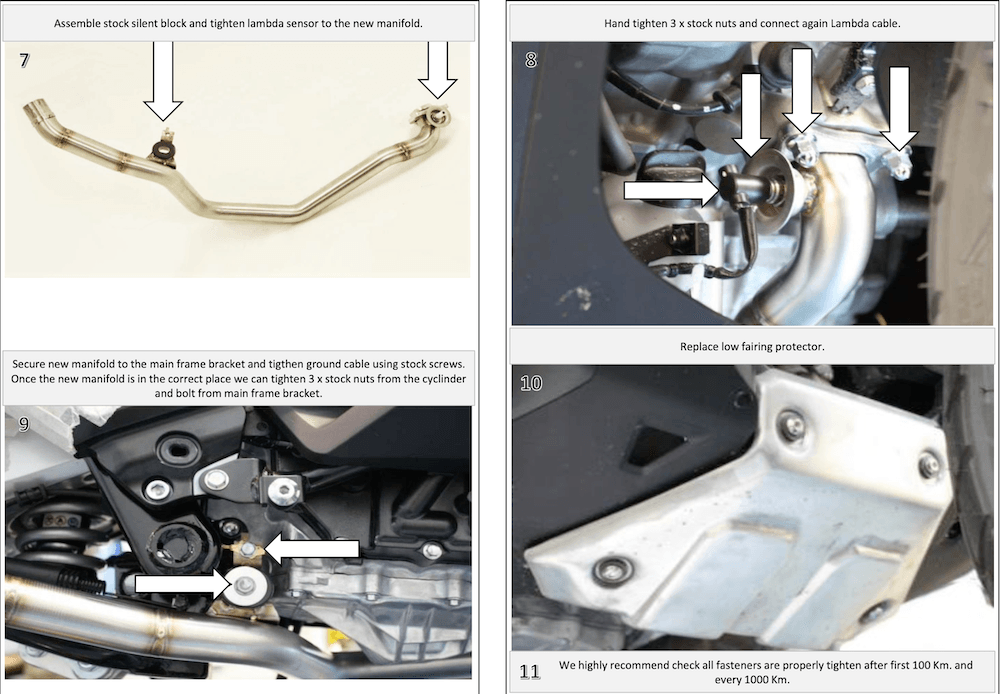 Assemble stock silent block and tighten lambda sensor to the new manifold.

7

Secure new manifold to the main frame bracket and tigthen ground cable using stock screws. Once the new manifold is in the correct place we can tighten 3 x stock nuts from the cyclinder and bolt from main frame bracket.

9

Hand tighten 3 x stock nuts and connect again Lambda cable.

8

Replace low fairing protector.

10

11

We highly recommend check all fasteners are properly tighten after first 100 Km. and every 1000 Km.