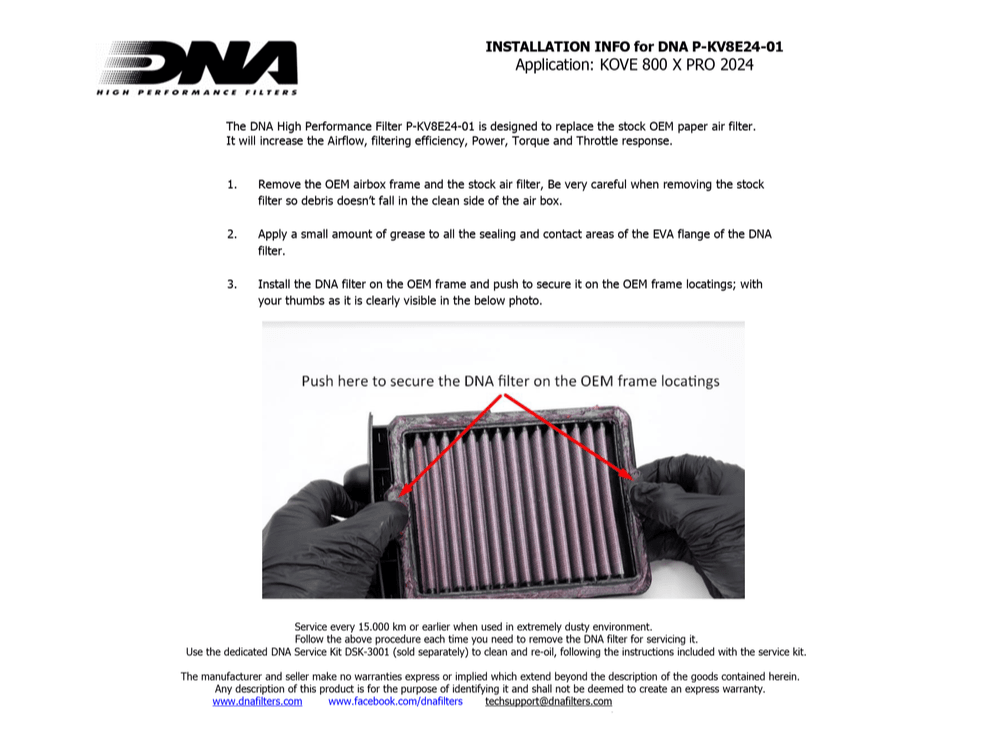 DNA
HIGH PERFORMANCE FILTERS

INSTALLATION INFO for DNA P-KV8E24-01
Application: KOVE 800 X PRO 2024

The DNA High Performance Filter P-KV8E24-01 is designed to replace the stock OEM paper air filter. It will increase the Airflow, filtering efficiency, Power, Torque and Throttle response.

1. Remove the OEM airbox frame and the stock air filter, Be very careful when removing the stock filter so debris doesn't fall in the clean side of the air box.

2. Apply a small amount of grease to all the sealing and contact areas of the EVA flange of the DNA filter.

3. Install the DNA filter on the OEM frame and push to secure it on the OEM frame locatings; with your thumbs as it is clearly visible in the below photo.

Push here to secure the DNA filter on the OEM frame locatings

Service every 15.000 km or earlier when used in extremely dusty environment.
Follow the above procedure each time you need to remove the DNA filter for servicing it.
Use the dedicated DNA Service Kit DSK-3001 (sold separately) to clean and re-oil, following the instructions included with the service kit.

The manufacturer and seller make no warranties express or implied which extend beyond the description of the goods contained herein.
Any description of this product is for the purpose of identifying it and shall not be deemed to create an express warranty.
www.dnafilters.com www.facebook.com/dnafilters techsupport@dnafilters.com