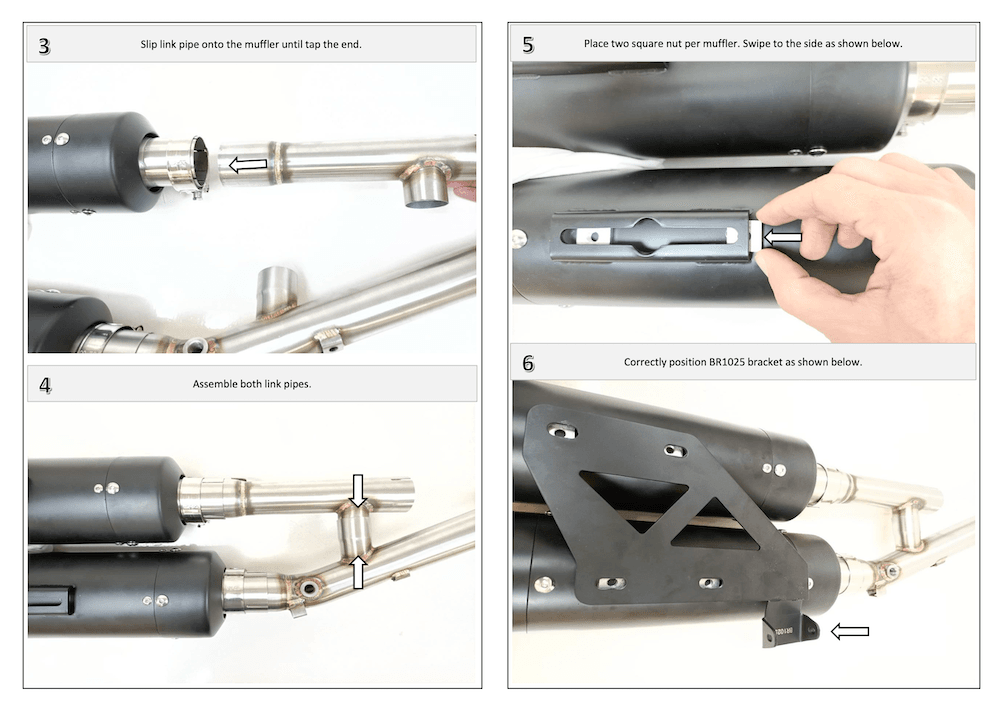 3

Slip link pipe onto the muffler until tap the end.

4

Assemble both link pipes.

5

Place two square nut per muffler. Swipe to the side as shown below.

6

Correctly position BR1025 bracket as shown below.