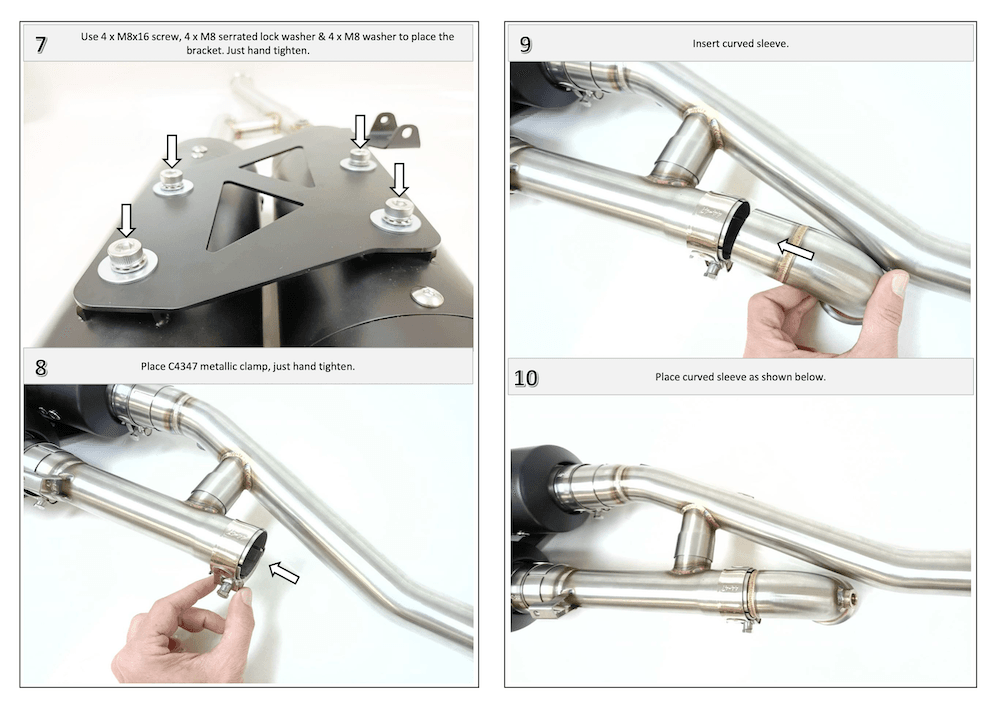 7

Use 4 x M8x16 screw, 4 x M8 serrated lock washer & 4 x M8 washer to place the bracket. Just hand tighten.

8

Place C4347 metallic clamp, just hand tighten.

9

Insert curved sleeve.

10

Place curved sleeve as shown below.