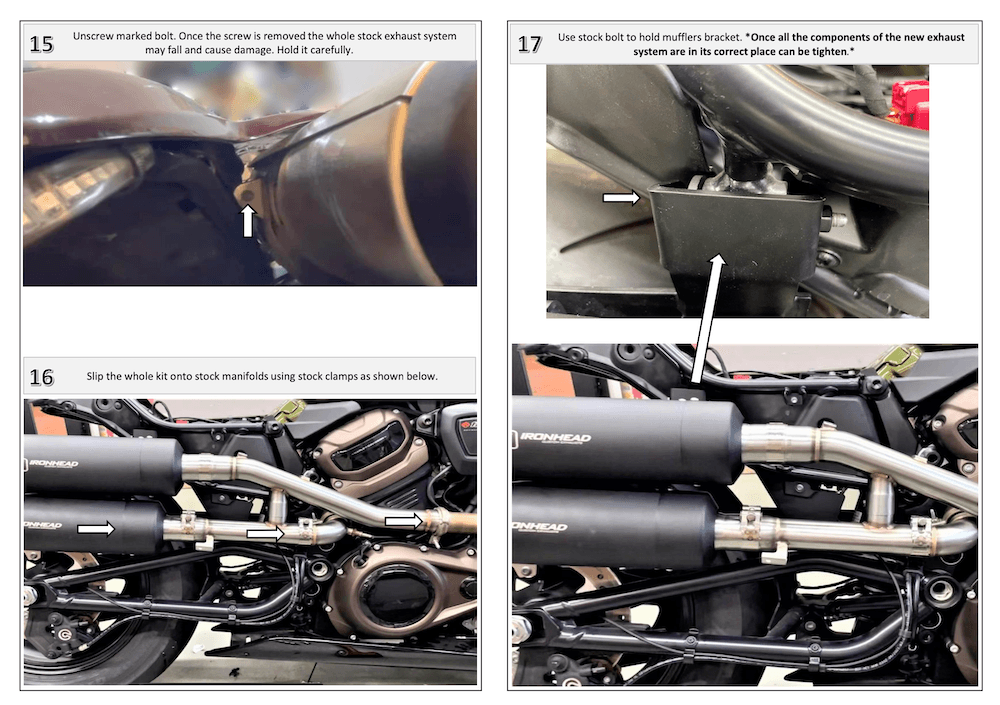 15 Unscrew marked bolt. Once the screw is removed the whole stock exhaust system may fall and cause damage. Hold it carefully.

16 Slip the whole kit onto stock manifolds using stock clamps as shown below.

IRONHEAD

IRONHEAD

17 Use stock bolt to hold mufflers bracket. *Once all the components of the new exhaust system are in its correct place can be tighten.*

IRONHEAD

IRONHEAD