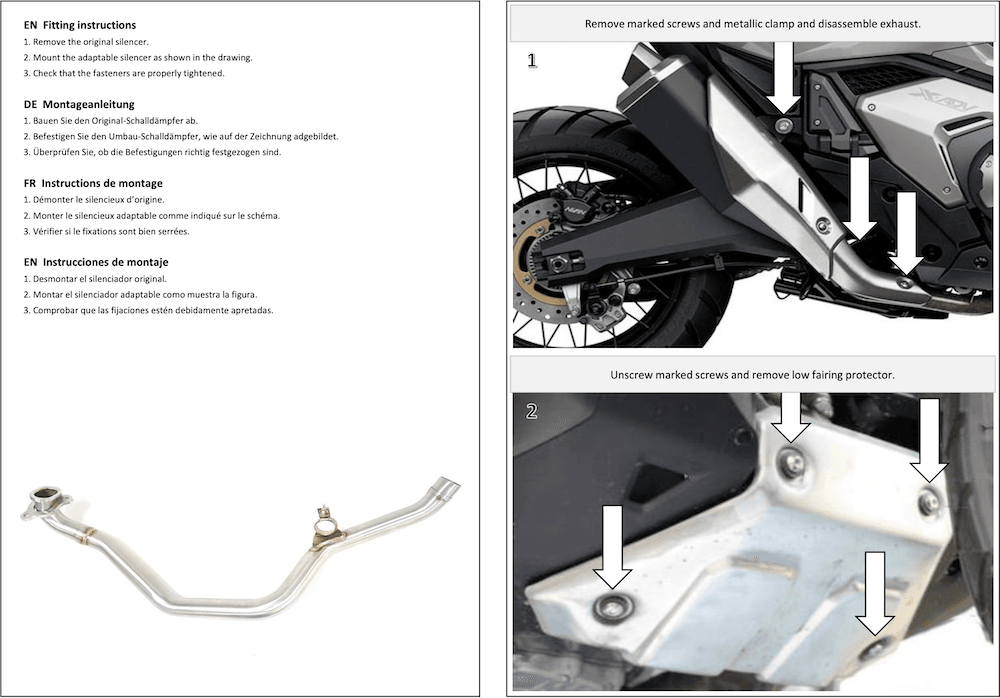 EN Fitting instructions
1. Remove the original silencer.
2. Mount the adaptable silencer as shown in the drawing.
3. Check that the fasteners are properly tightened.

DE Montageanleitung
1. Bauen Sie den Original-Schalldämpfer ab.
2. Befestigen Sie den Umbau-Schalldämpfer, wie auf der Zeichnung adgebildet.
3. Überprüfen Sie, ob die Befestigungen richtig festgezogen sind.

FR Instructions de montage
1. Démonter le silencieux d'origine.
2. Monter le silencieux adaptable comme indiqué sur le schéma.
3. Vérifier si le fixations sont bien serrées.

EN Instrucciones de montaje
1. Desmontar el silenciador original.
2. Montar el silenciador adaptable como muestra la figura.
3. Comprobar que las fijaciones estén debidamente apretadas.

Remove marked screws and metallic clamp and disassemble exhaust.

1

X-ADV

Unscrew marked screws and remove low fairing protector.

2