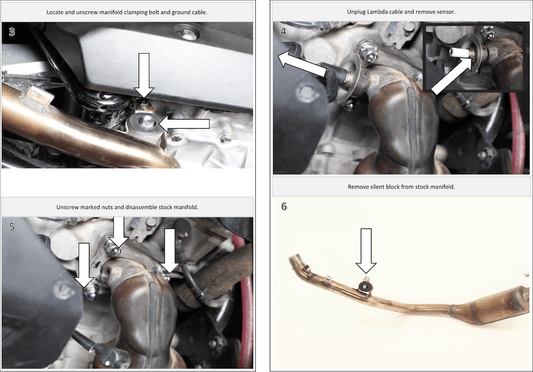 Locate and unscrew manifold clamping bolt and ground cable.

3

Unscrew marked nuts and disassemble stock manifold.

5

Unplug Lambda cable and remove sensor.

4

Remove silent block from stock manifold.

6