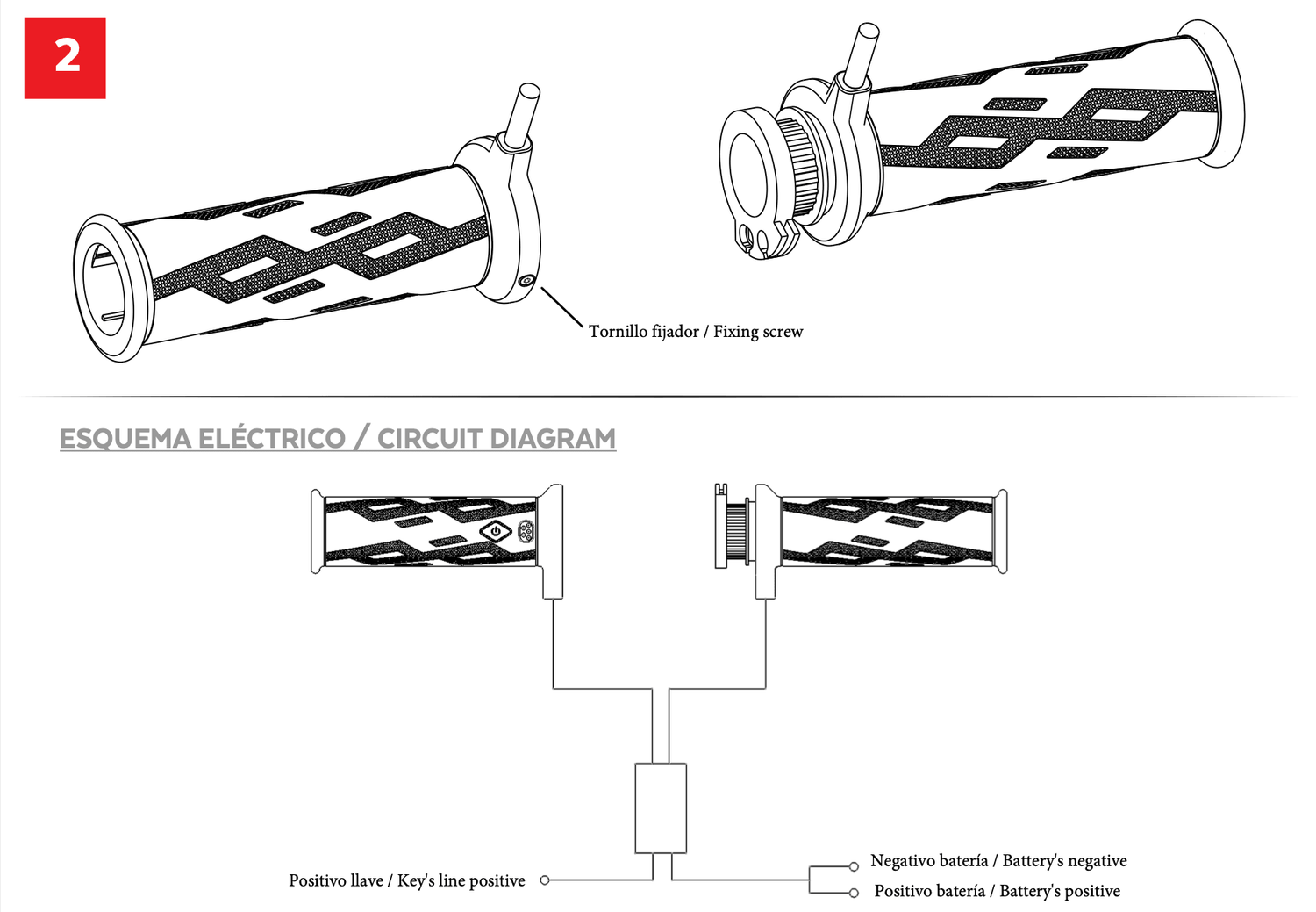 2

Tornillo fijador / Fixing screw

ESQUEMA ELÉCTRICO / CIRCUIT DIAGRAM

Positivo llave / Key's line positive

Negativo batería / Battery's negative

Positivo batería / Battery's positive